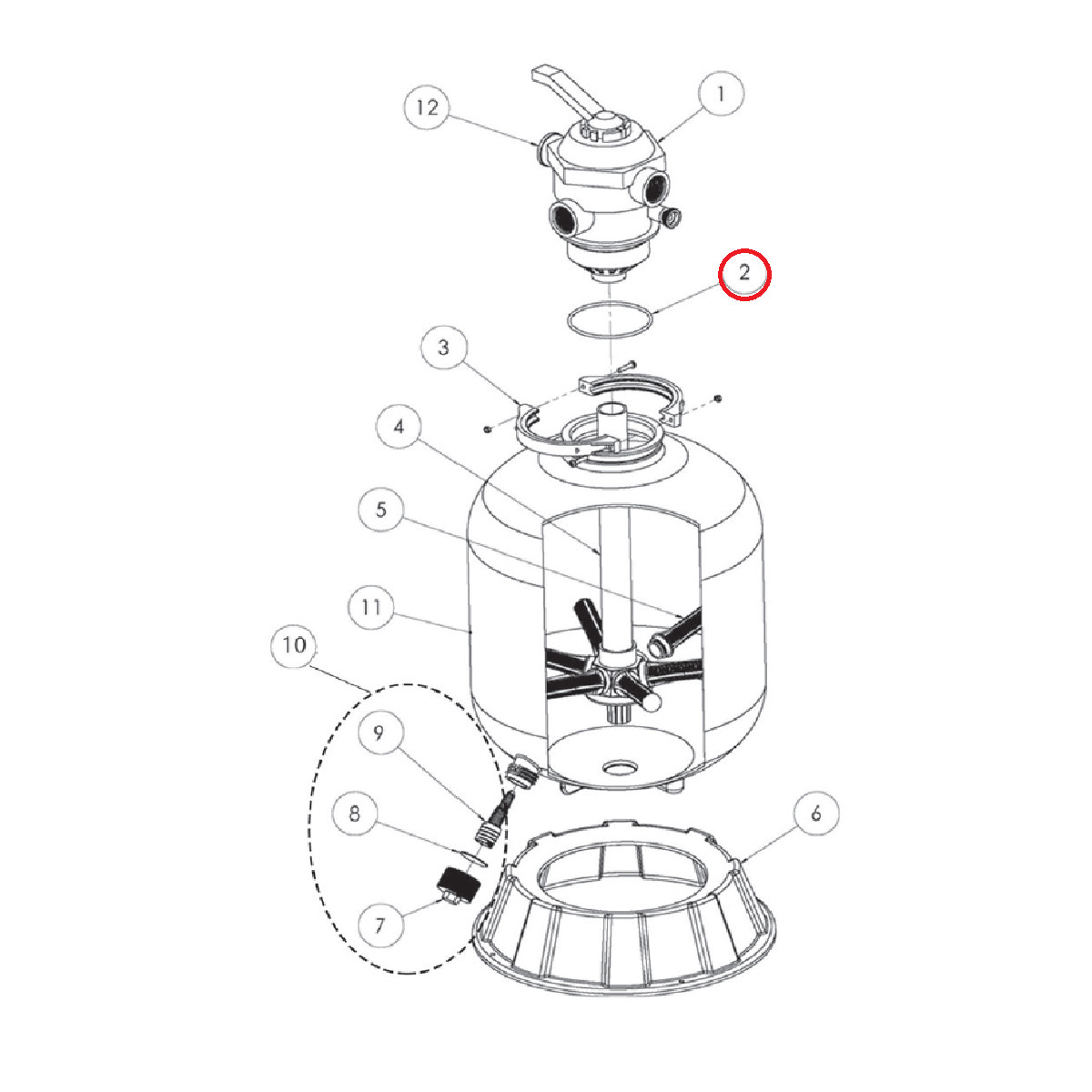 12
1
2
3
4
5
11
10
9
8
7
6