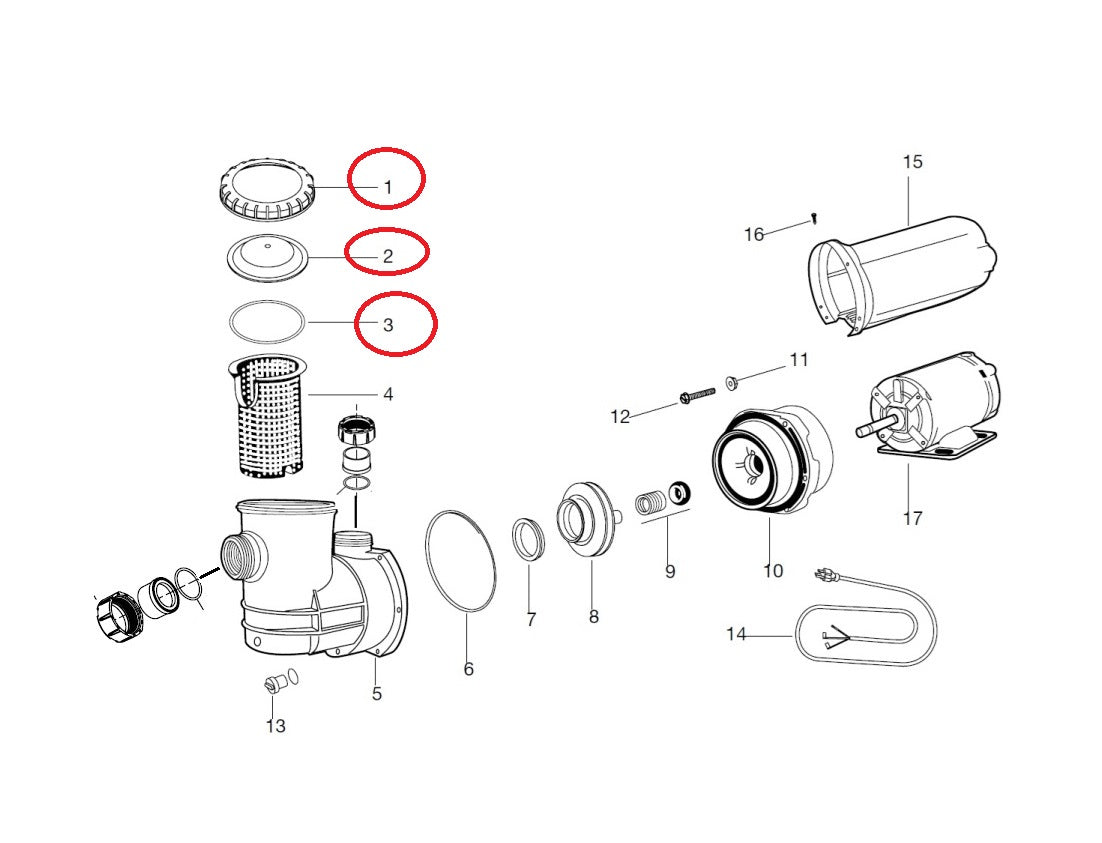 1
2
3
4
5
6
7
8
9
10
11
12
13
14
15
16
17