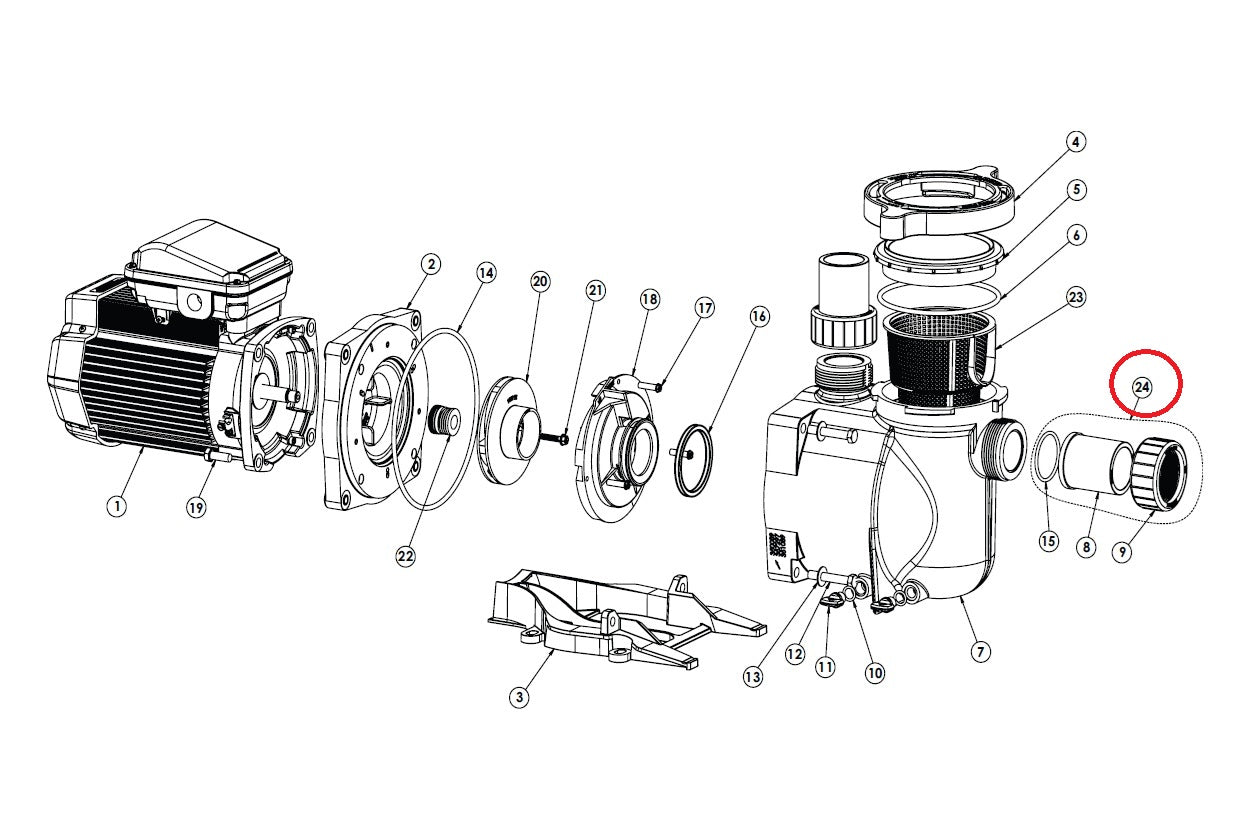 4
5
6
23
24
2
14
20
21
18
17
16
1
19
22
15
8
9
3
13
12
11
10
7