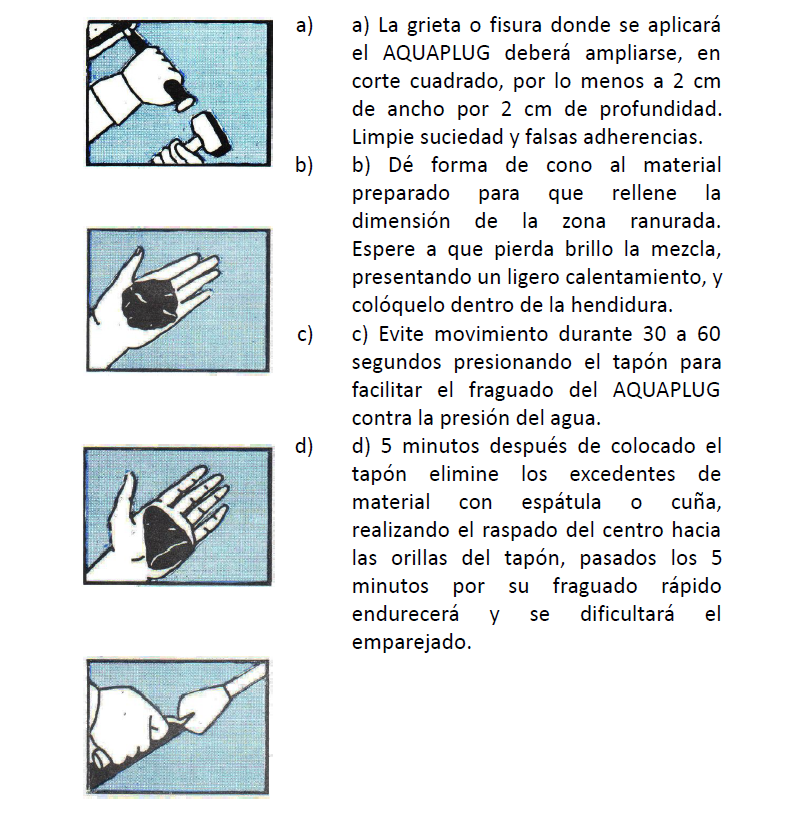 a) a) La grieta o fisura donde se aplicará el AQUAPLUG deberá ampliarse, en corte cuadrado, por lo menos a 2 cm de ancho por 2 cm de profundidad. Limpie suciedad y falsas adherencias.

b) b) Dé forma de cono al material preparado para que rellene la dimensión de la zona ranurada. Espere a que pierda brillo la mezcla, presentando un ligero calentamiento, y colóquelo dentro de la hendidura.

c) c) Evite movimiento durante 30 a 60 segundos presionando el tapón para facilitar el fraguado del AQUAPLUG contra la presión del agua.

d) d) 5 minutos después de colocado el tapón elimine los excedentes de material con espátula o cuña, realizando el raspado del centro hacia las orillas del tapón, pasados los 5 minutos por su fraguado rápido endurecerá y se dificultará el emparejado.