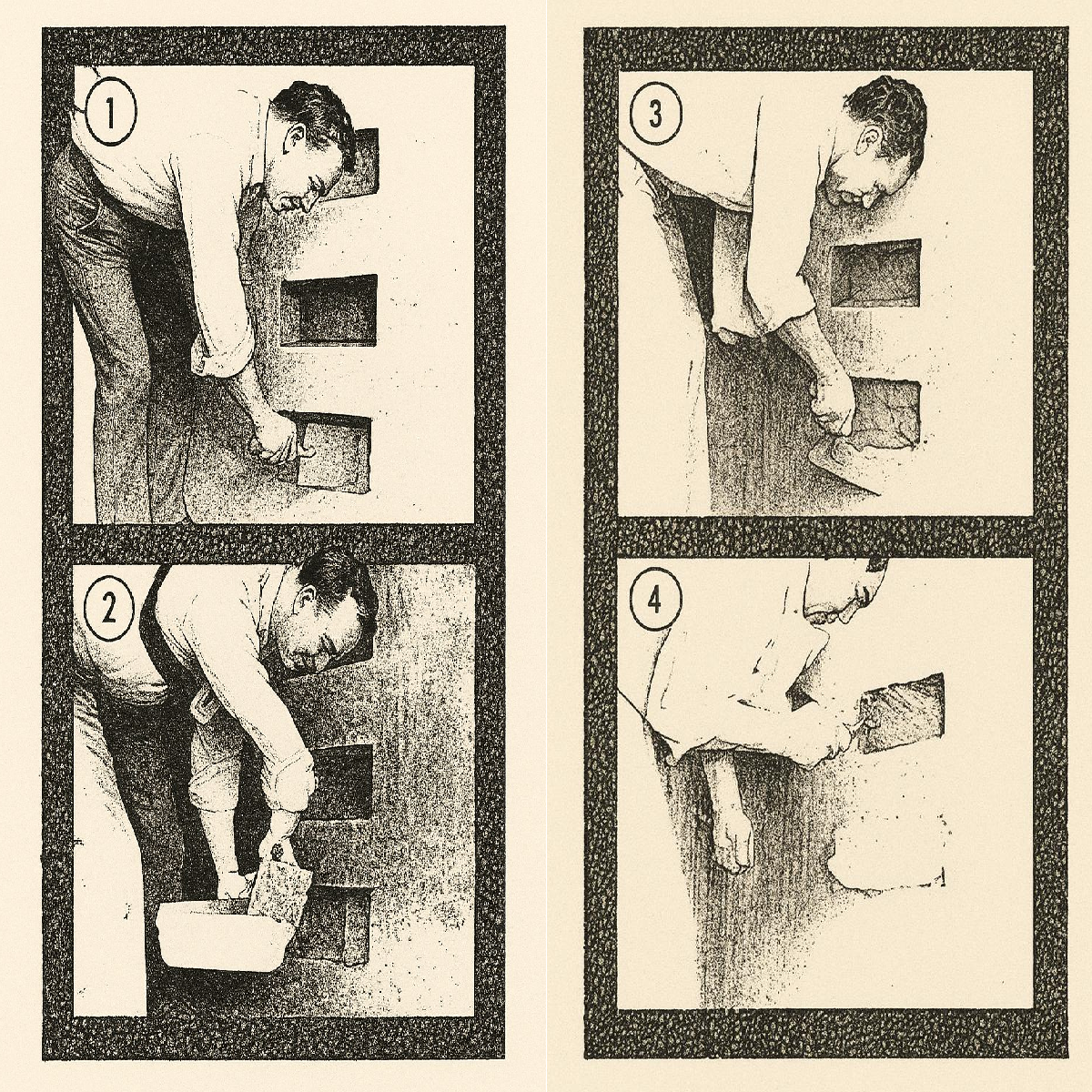 1

2

3

4